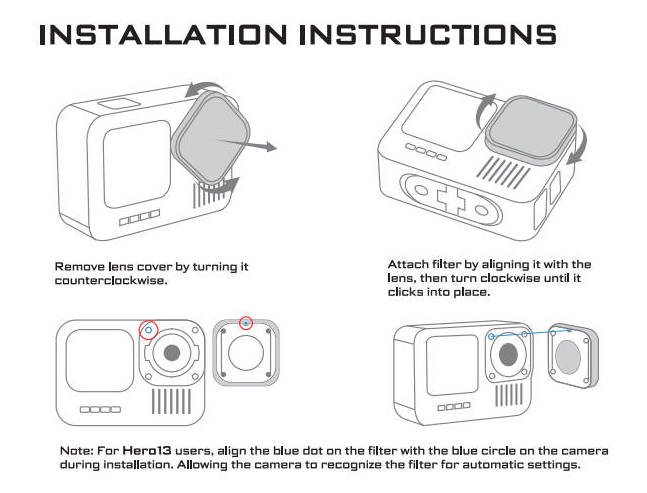 INSTALLATION INSTRUCTIONS

Remove lens cover by turning it counterclockwise.

Attach filter by aligning it with the lens, then turn clockwise until it clicks into place.

Note: For Hero13 users, align the blue dot on the filter with the blue circle on the camera during installation. Allowing the camera to recognize the filter for automatic settings.